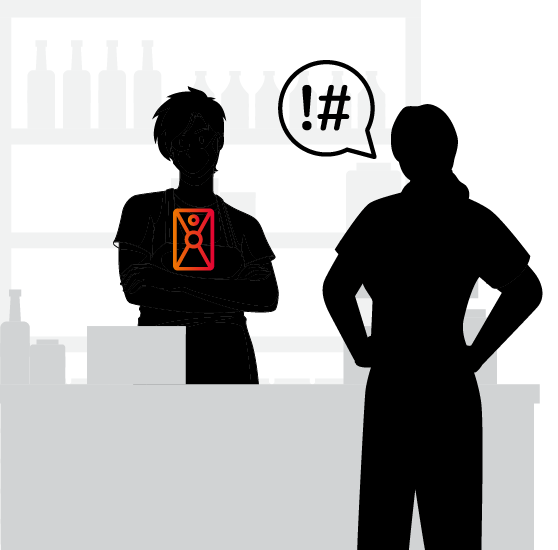 !#